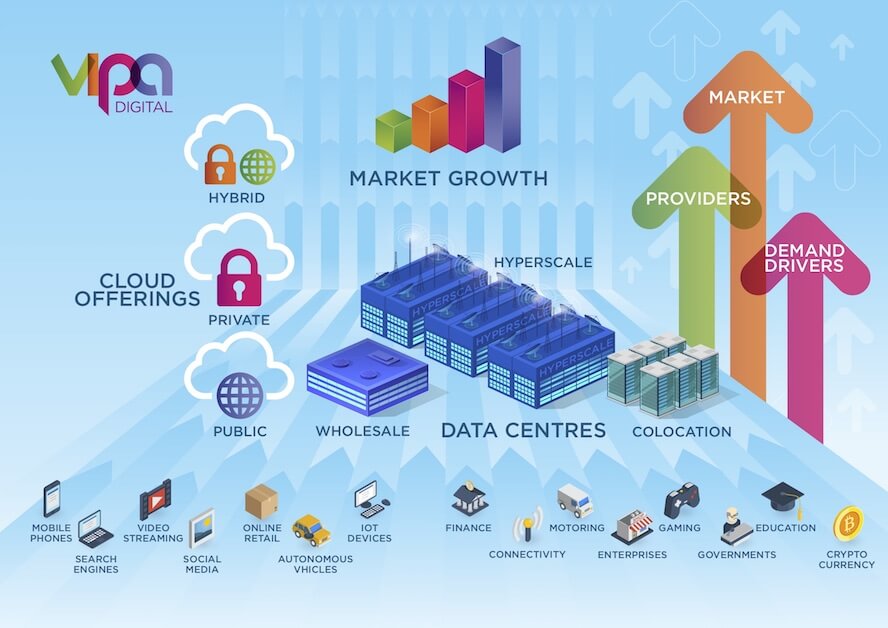 VIPA DIGITAL

MARKET GROWTH

MARKET

PROVIDERS

DEMAND DRIVERS

HYBRID

CLOUD OFFERINGS

PRIVATE

PUBLIC

HYPERSCALE

HYPERSCALE

HYPERSCALE

HYPERSCALE

WHOLESALE

DATA CENTRES

COLOCATION

MOBILE PHONES

SEARCH ENGINES

VIDEO STREAMING

SOCIAL MEDIA

ONLINE RETAIL

AUTONOMOUS VHICLES

IOT DEVICES

FINANCE

CONNECTIVITY

MOTORING

ENTERPRISES

GAMING

GOVERNMENTS

EDUCATION

CRYPTO CURRENCY